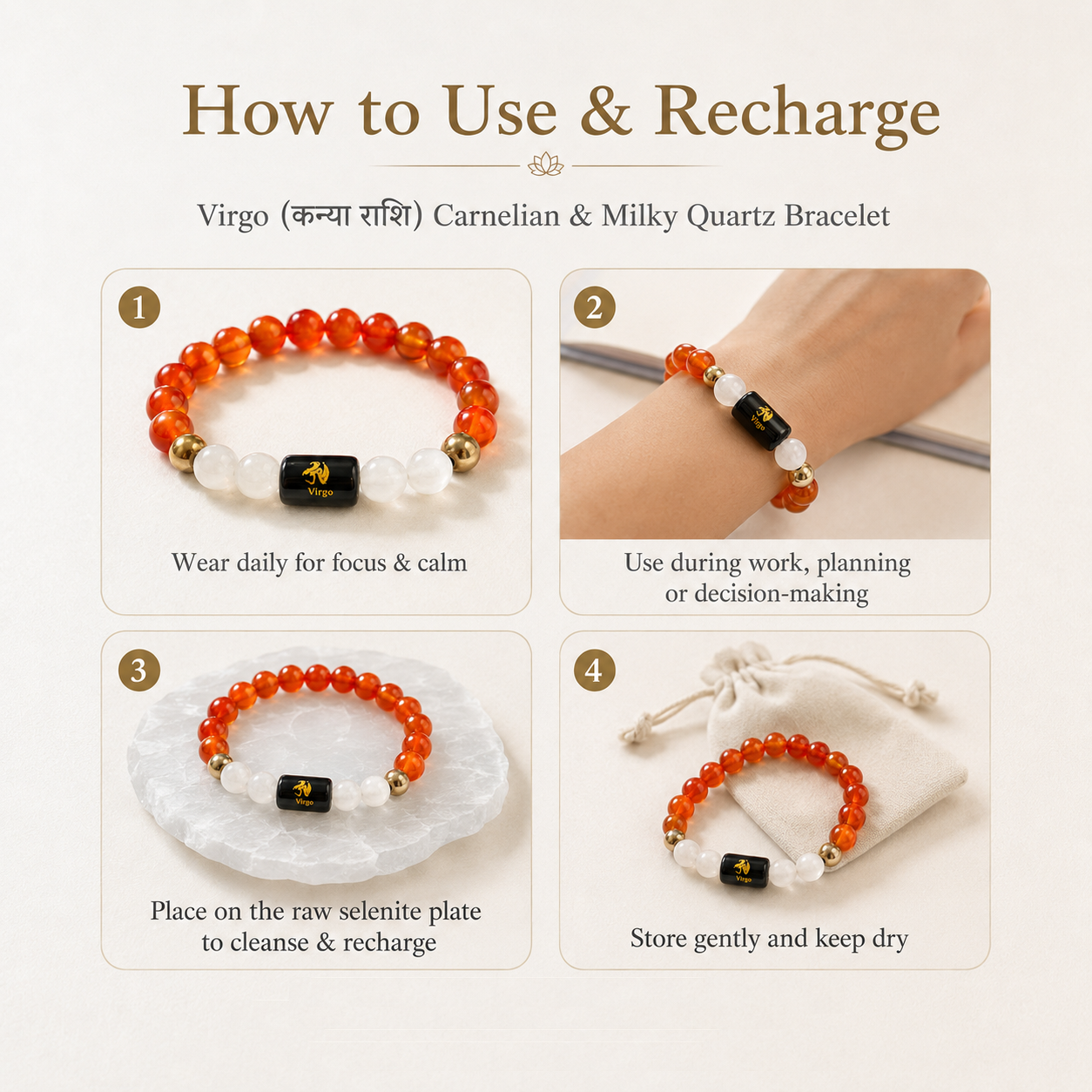 How to Use & Recharge

Virgo (कन्या राशि) Carnelian & Milky Quartz Bracelet

1

Virgo

Wear daily for focus & calm

2

Virgo

Use during work, planning or decision-making

3

Virgo

Place on the raw selenite plate to cleanse & recharge

4

Virgo

Store gently and keep dry